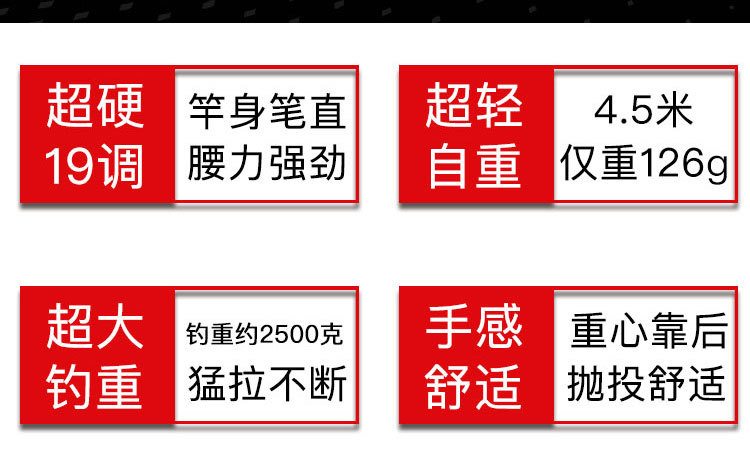 超硬
19调

竿身笔直
腰力强劲

超轻
自重

4.5米
仅重126g

超大
钓重

钓重约2500克
猛拉不断

手感
舒适

重心靠后
抛投舒适